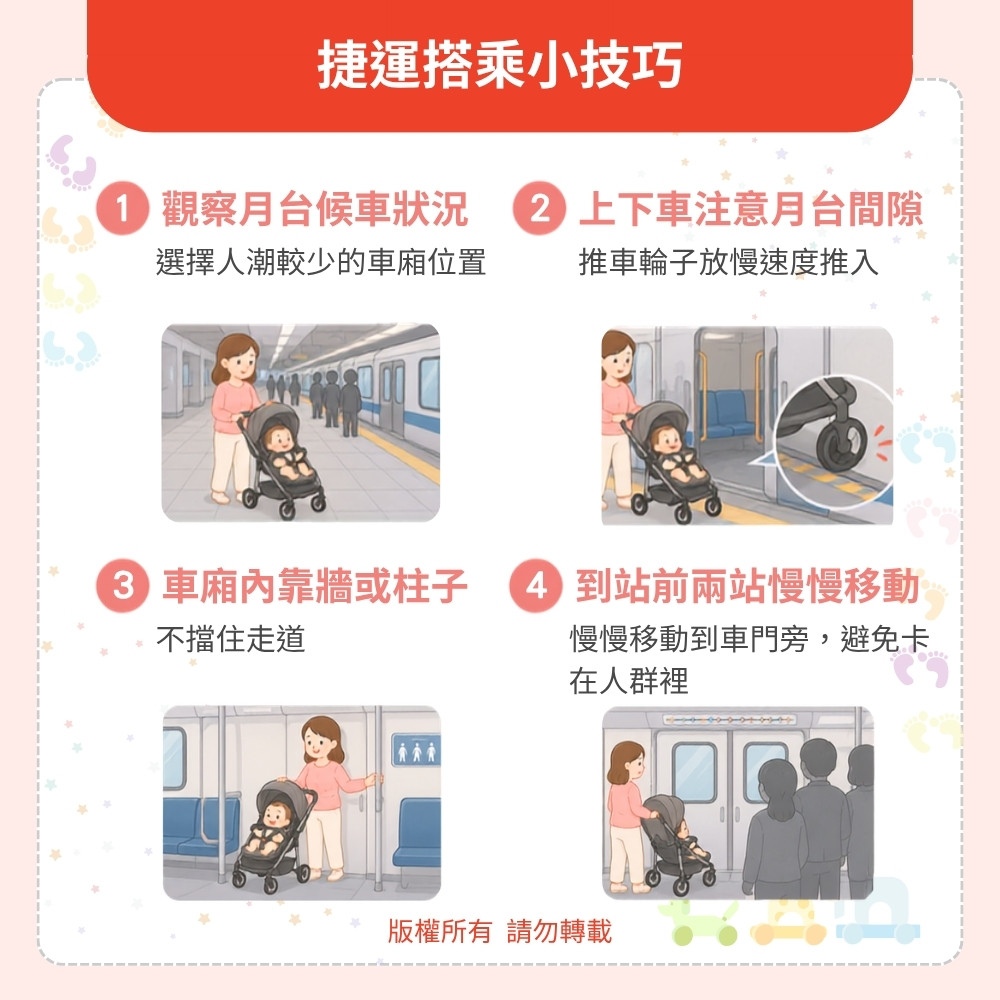 捷運搭乘小技巧

1 觀察月台候車狀況
選擇人潮較少的車廂位置

2 上下車注意月台間隙
推車輪子放慢速度推入

3 車廂內靠牆或柱子
不擋住走道

4 到站前兩站慢慢移動
慢慢移動到車門旁，避免卡在人群裡

版權所有 請勿轉載