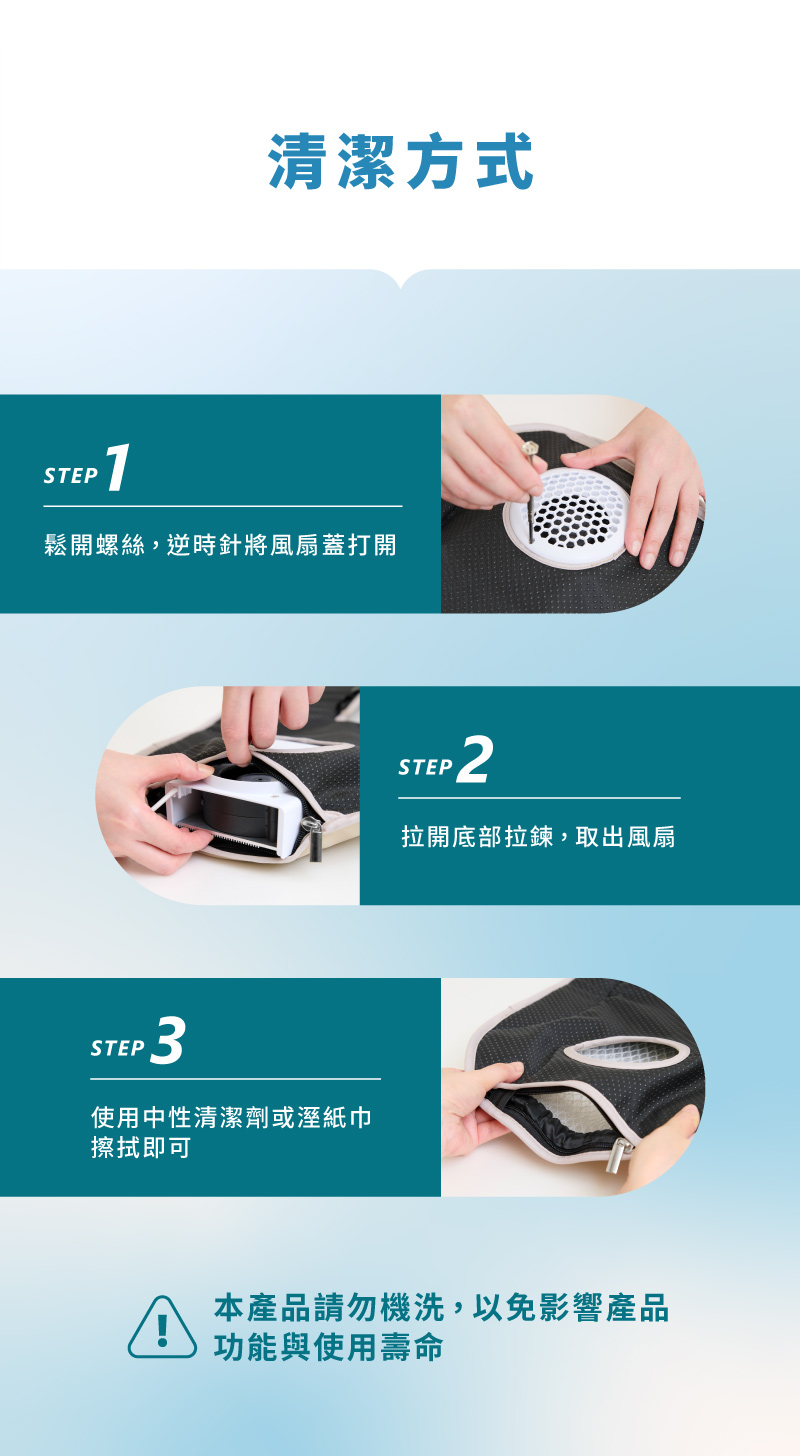 清潔方式

STEP 1

鬆開螺絲，逆時針將風扇蓋打開

STEP 2

拉開底部拉鍊，取出風扇

STEP 3

使用中性清潔劑或溼紙巾擦拭即可

本產品請勿機洗，以免影響產品功能與使用壽命