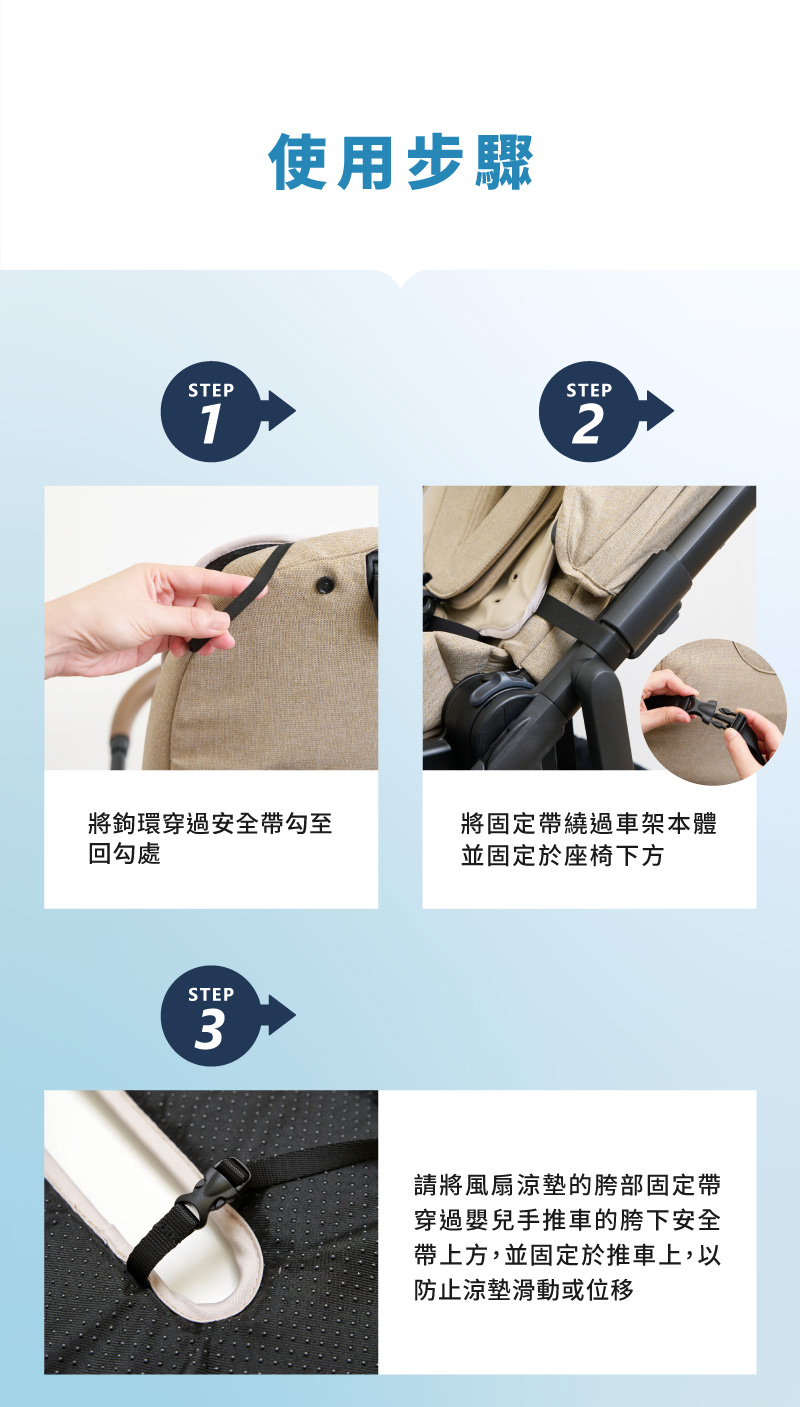 使用步驟

STEP 1

將鉤環穿過安全帶勾至回勾處

STEP 2

將固定帶繞過車架本體並固定於座椅下方

STEP 3

請將風扇涼墊的胯部固定帶穿過嬰兒手推車的胯下安全帶上方，並固定於推車上，以防止涼墊滑動或位移