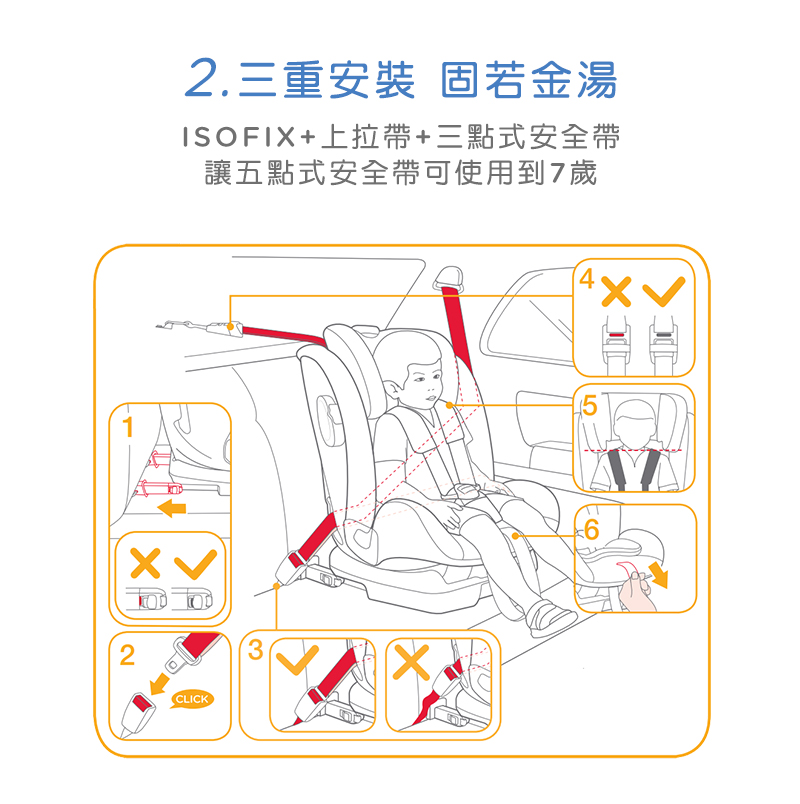 2.三重安裝 固若金湯

ISOFIX+上拉帶+三點式安全帶
讓五點式安全帶可使用到7歲

4

5

1

6

2

CLICK

3