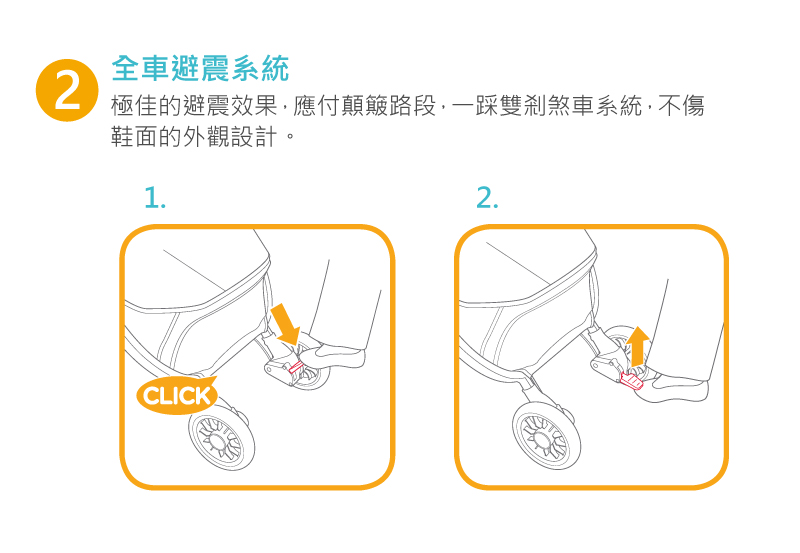 2

全車避震系統

極佳的避震效果，應付顛簸路段，一踩雙剎煞車系統，不傷鞋面的外觀設計。

1.

CLICK

2.