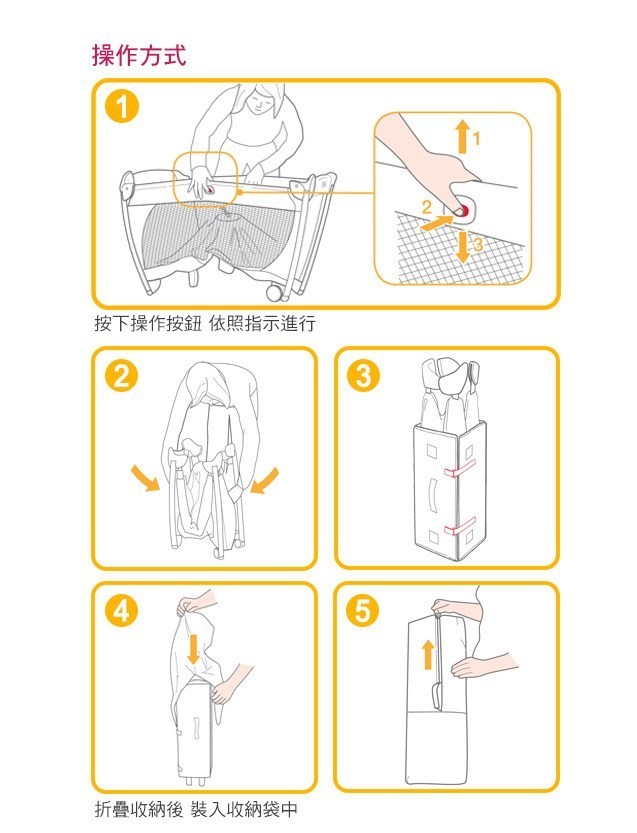 操作方式

1

1

2

3

按下操作按鈕 依照指示進行

2

3

4

5

折疊收納後 裝入收納袋中